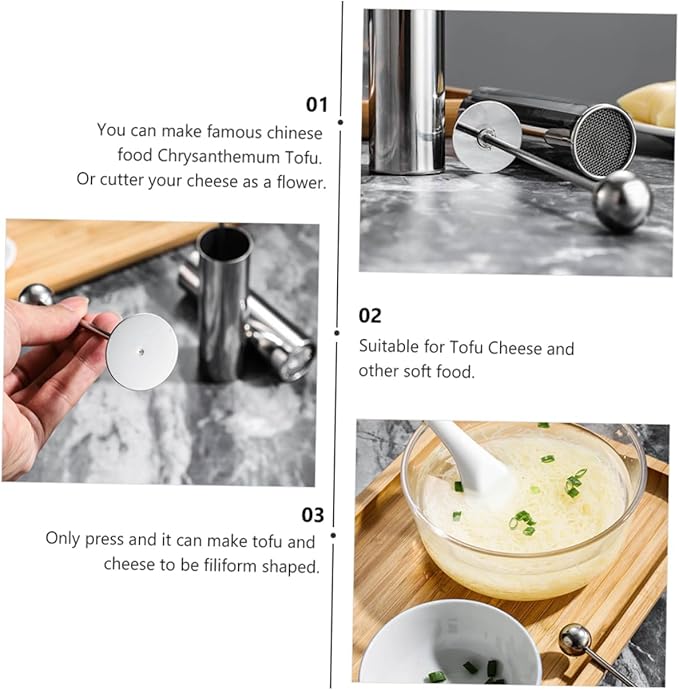 01
You can make famous chinese food Chrysanthemum Tofu.
Or cutter your cheese as a flower.

02
Suitable for Tofu Cheese and other soft food.

03
Only press and it can make tofu and cheese to be filiform shaped.