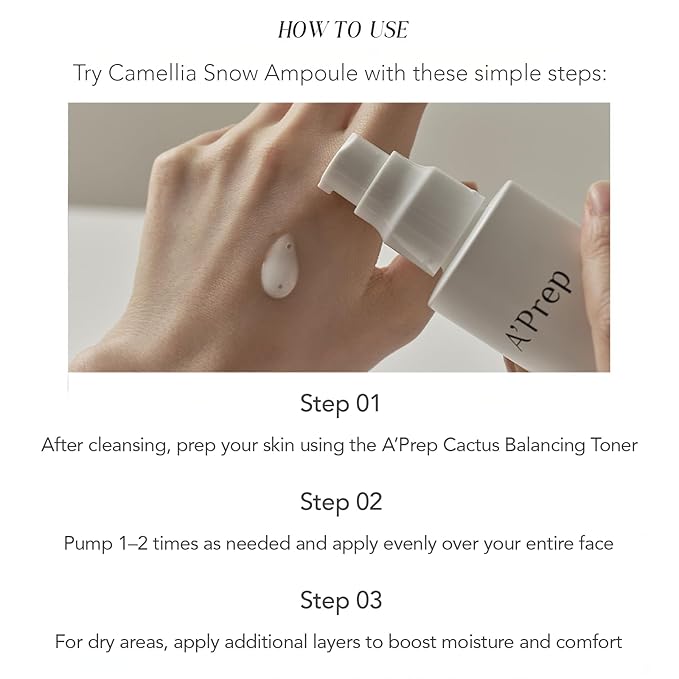 HOW TO USE

Try Camellia Snow Ampoule with these simple steps:

A'Prep

Step 01

After cleansing, prep your skin using the A'Prep Cactus Balancing Toner

Step 02

Pump 1–2 times as needed and apply evenly over your entire face

Step 03

For dry areas, apply additional layers to boost moisture and comfort