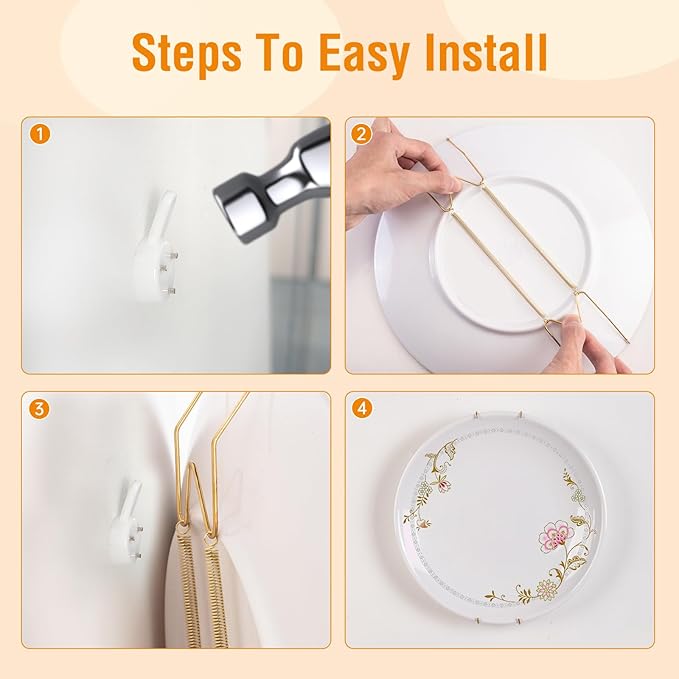 Steps To Easy Install

1

2

3

4