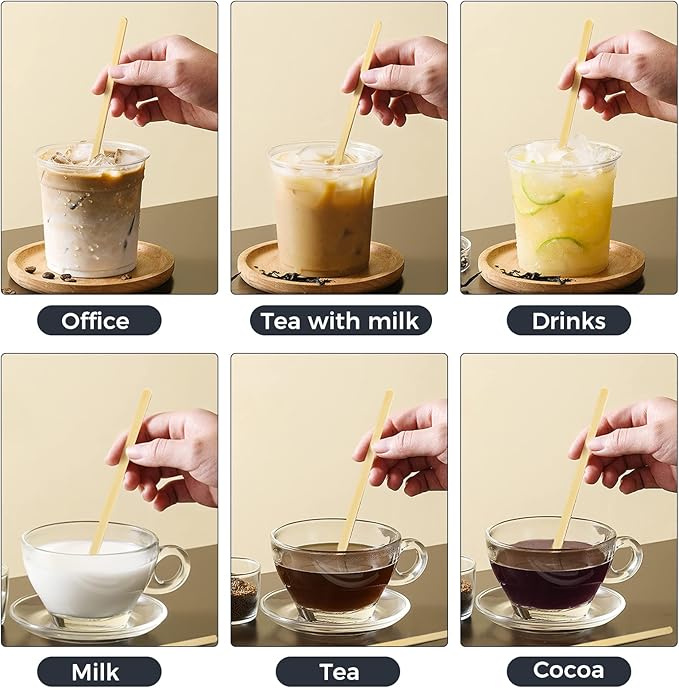 Office

Tea with milk

Drinks

Milk

Tea

Cocoa